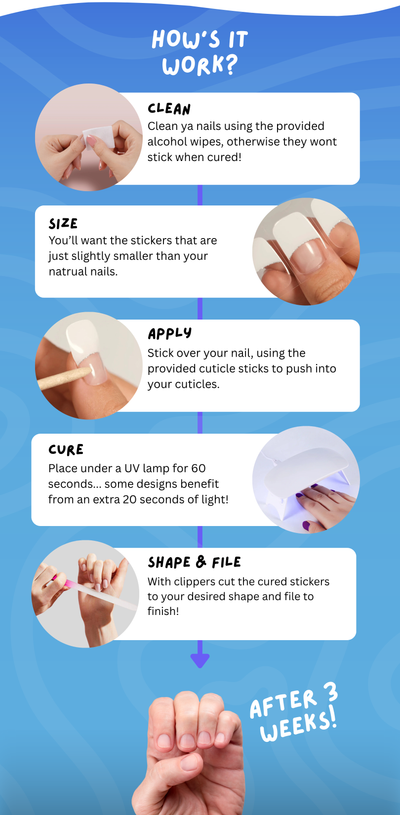 HOW'S IT WORK?

CLEAN
Clean ya nails using the provided alcohol wipes, otherwise they wont stick when cured!

SIZE
You'll want the stickers that are just slightly smaller than your natrual nails.

APPLY
Stick over your nail, using the provided cuticle sticks to push into your cuticles.

CURE
Place under a UV lamp for 60 seconds... some designs benefit from an extra 20 seconds of light!

SHAPE & FILE
With clippers cut the cured stickers to your desired shape and file to finish!

AFTER 3 WEEKS!