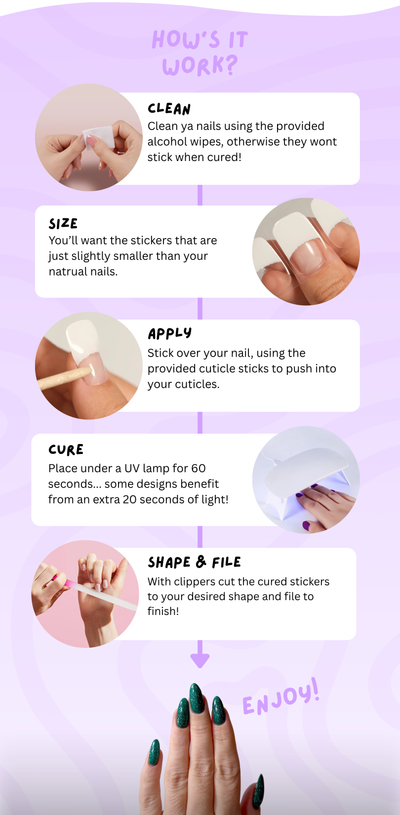 HOW'S IT WORK?

CLEAN
Clean ya nails using the provided alcohol wipes, otherwise they wont stick when cured!

SIZE
You'll want the stickers that are just slightly smaller than your natrual nails.

APPLY
Stick over your nail, using the provided cuticle sticks to push into your cuticles.

CURE
Place under a UV lamp for 60 seconds... some designs benefit from an extra 20 seconds of light!

SHAPE & FILE
With clippers cut the cured stickers to your desired shape and file to finish!

ENJOY!